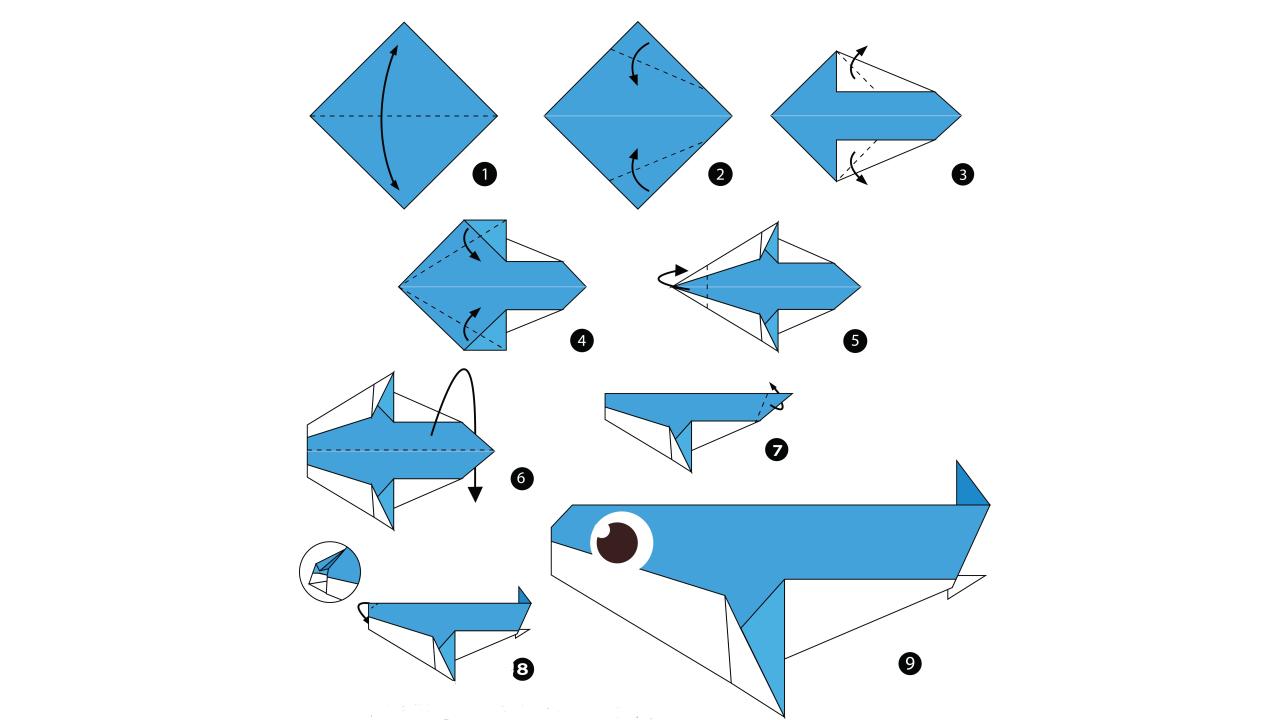 1
2
3
4
5
6
7
8
9